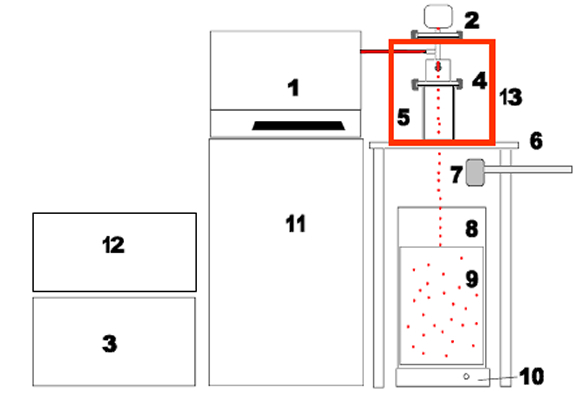 2
1
4
13
5
6
7
11
8
12
9
3
10